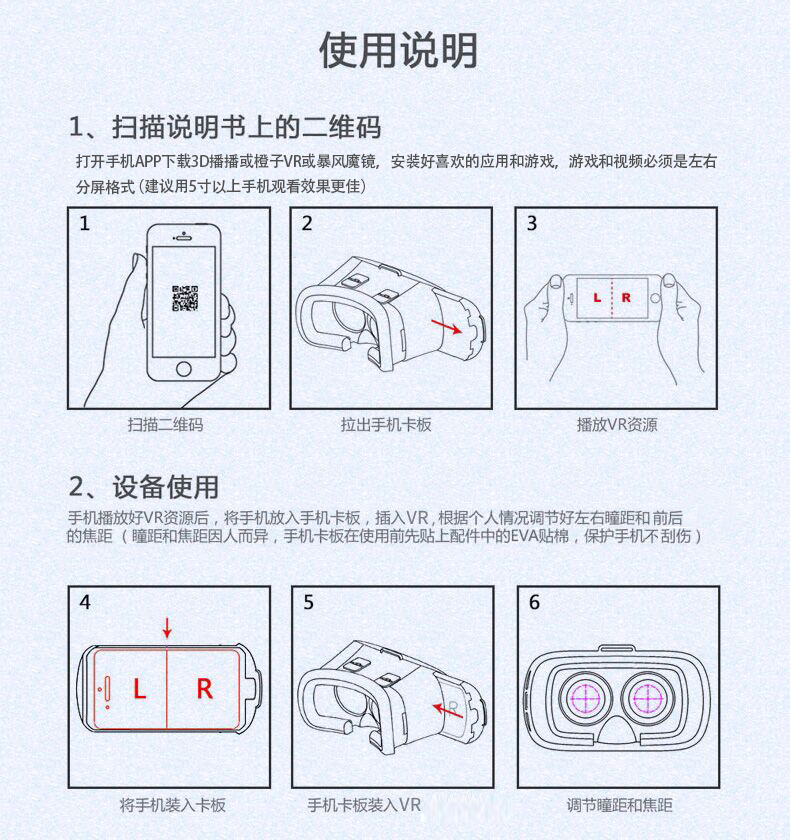 使用说明

1、扫描说明书上的二维码

打开手机APP下载3D播播或橙子VR或暴风魔镜，安装好喜欢的应用和游戏，游戏和视频必须是左右分屏格式（建议用5寸以上手机观看效果更佳）

1

扫描二维码

2

拉出手机卡板

3

L R

播放VR资源

2、设备使用

手机播放好VR资源后，将手机放入手机卡板，插入VR，根据个人情况调节好左右瞳距和前后的焦距（瞳距和焦距因人而异，手机卡板在使用前先贴上配件中的EVA贴棉，保护手机不刮伤）

4

L R

将手机装入卡板

5

R

手机卡板装入VR

6

调节瞳距和焦距